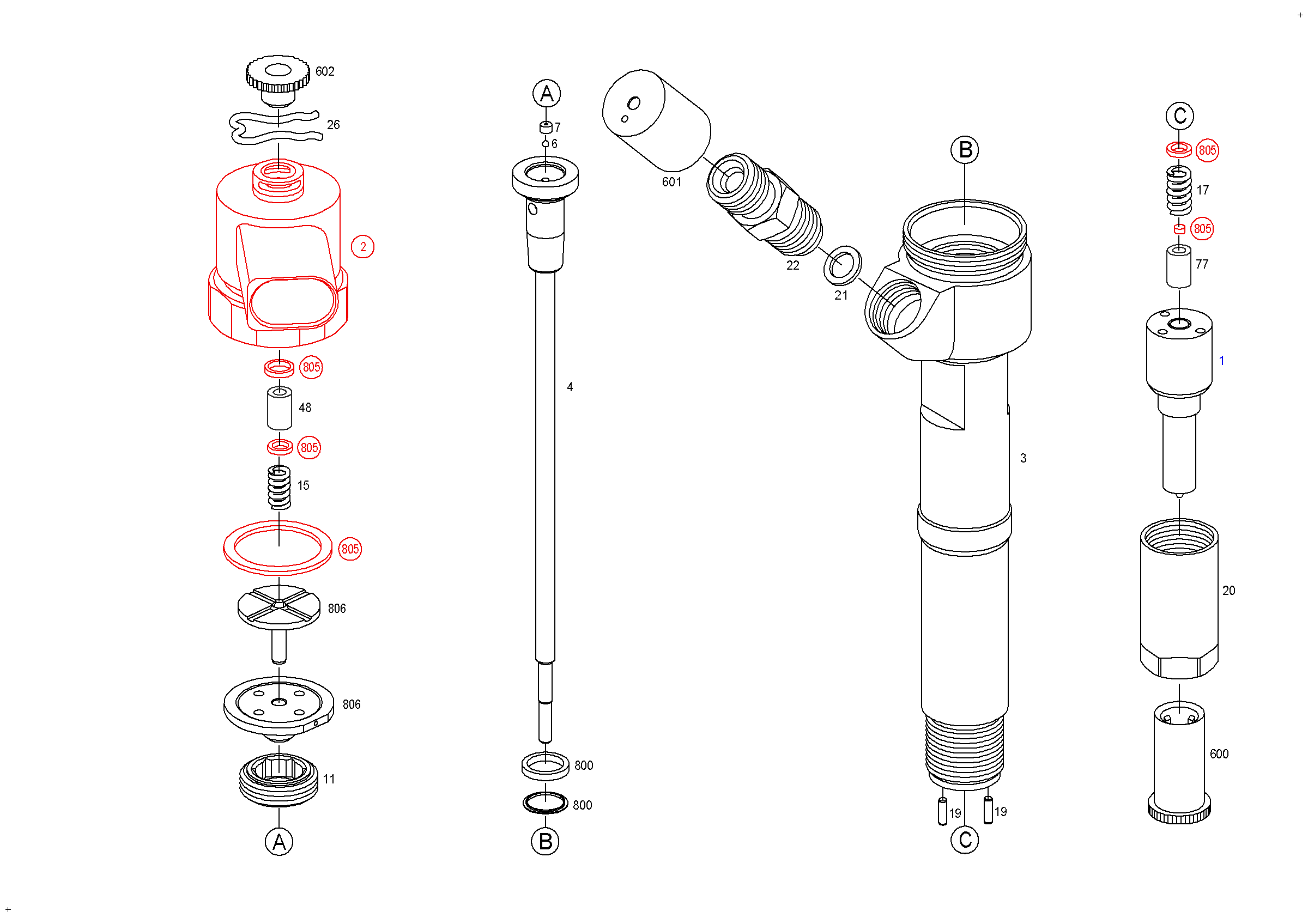 602
26
2
805
48
805
15
805
806
806
11
A
A
7
6
4
800
800
B
601
22
21
B
3
19
19
C
C
805
17
805
77
1
20
600