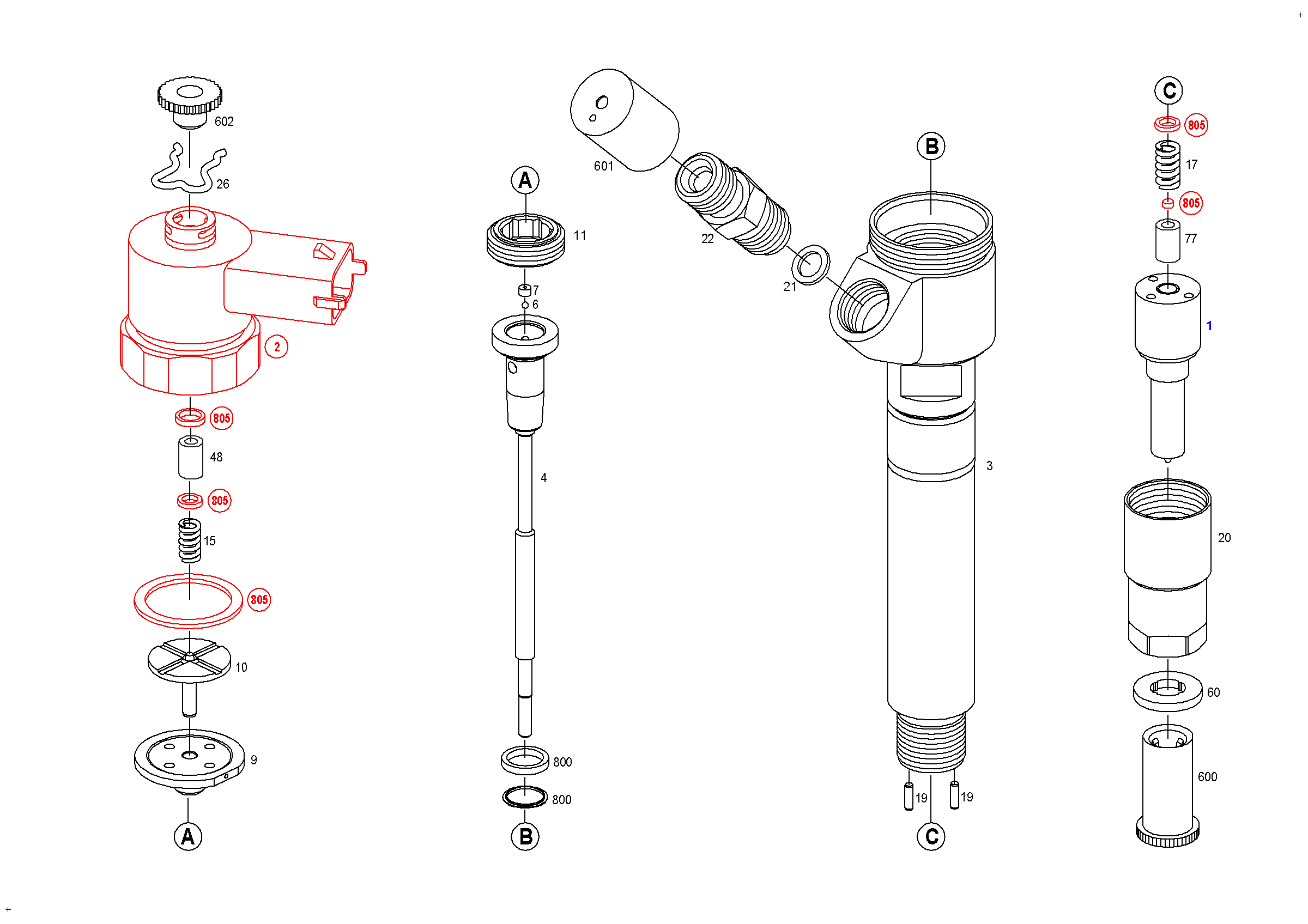 602
26
2
805
48
805
15
805
10
9
A

A
11
7
6
4
800
800
B

601
22
21
B
3
19
19
C

C
805
17
805
77
1
20
60
600